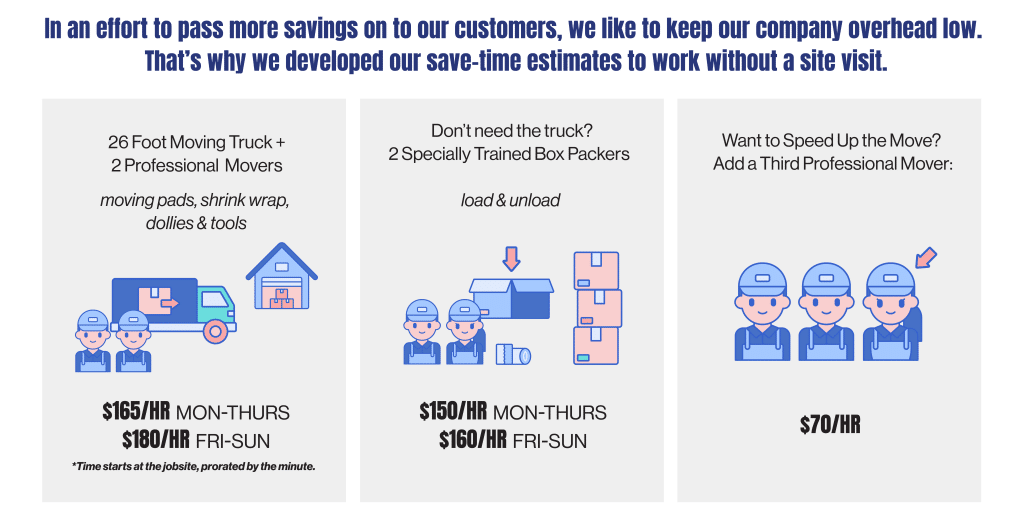 In an effort to pass more savings on to our customers, we like to keep our company overhead low. That's why we developed our save-time estimates to work without a site visit.

26 Foot Moving Truck + 2 Professional Movers

moving pads, shrink wrap, dollies & tools

$165/HR MON-THURS
$180/HR FRI-SUN

*Time starts at the jobsite, prorated by the minute.

Don't need the truck? 2 Specially Trained Box Packers

load & unload

$150/HR MON-THURS
$160/HR FRI-SUN

Want to Speed Up the Move? Add a Third Professional Mover:

$70/HR